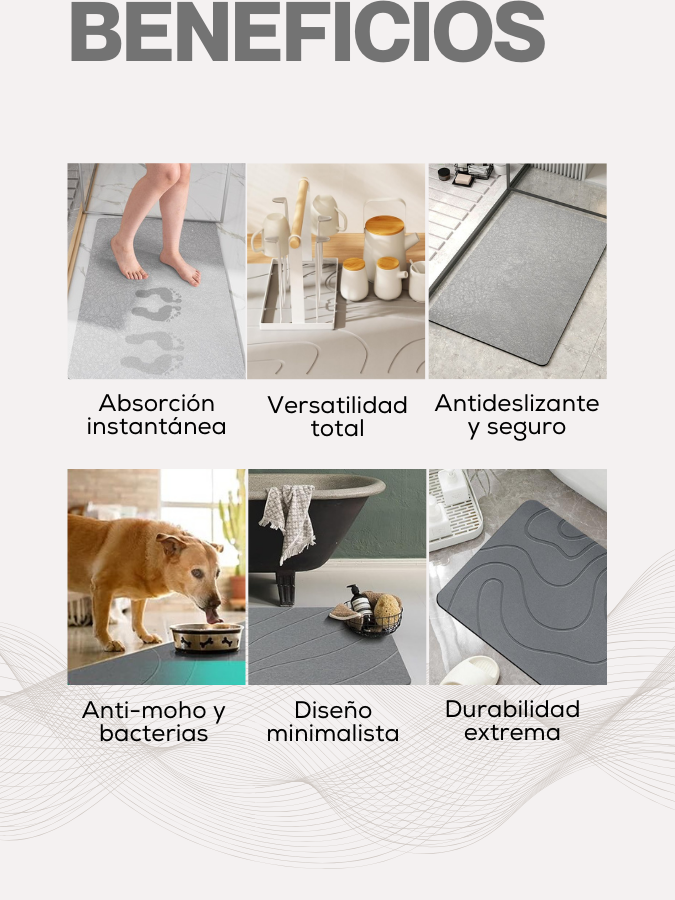 BENEFICIOS

Absorción instantánea

Versatilidad total

Antideslizante y seguro

Anti-moho y bacterias

Diseño minimalista

Durabilidad extrema